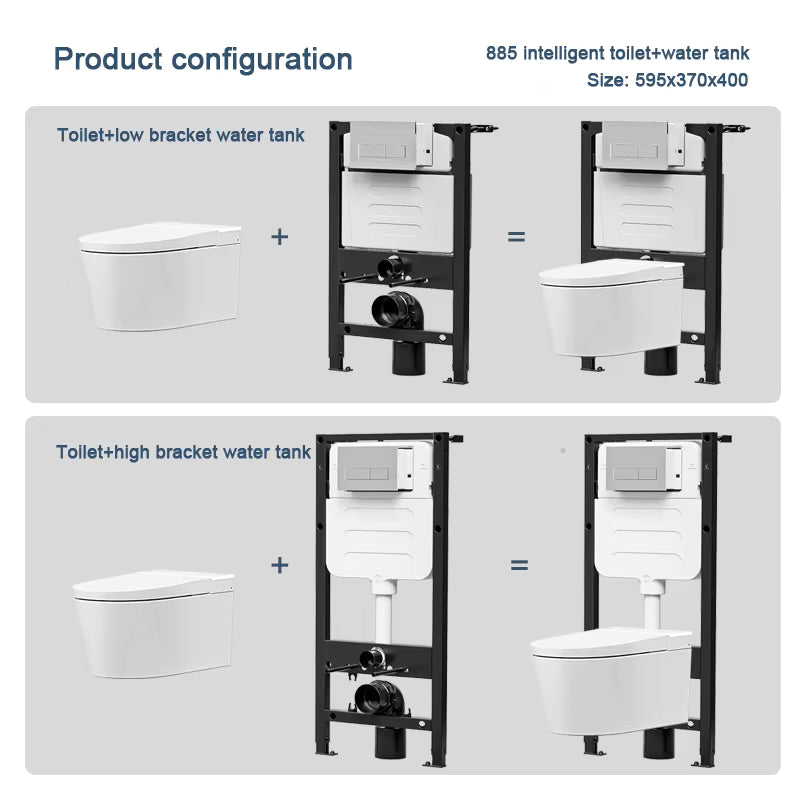 Product configuration

885 intelligent toilet+water tank
Size: 595x370x400

Toilet+low bracket water tank

+

=

Toilet+high bracket water tank

+

=