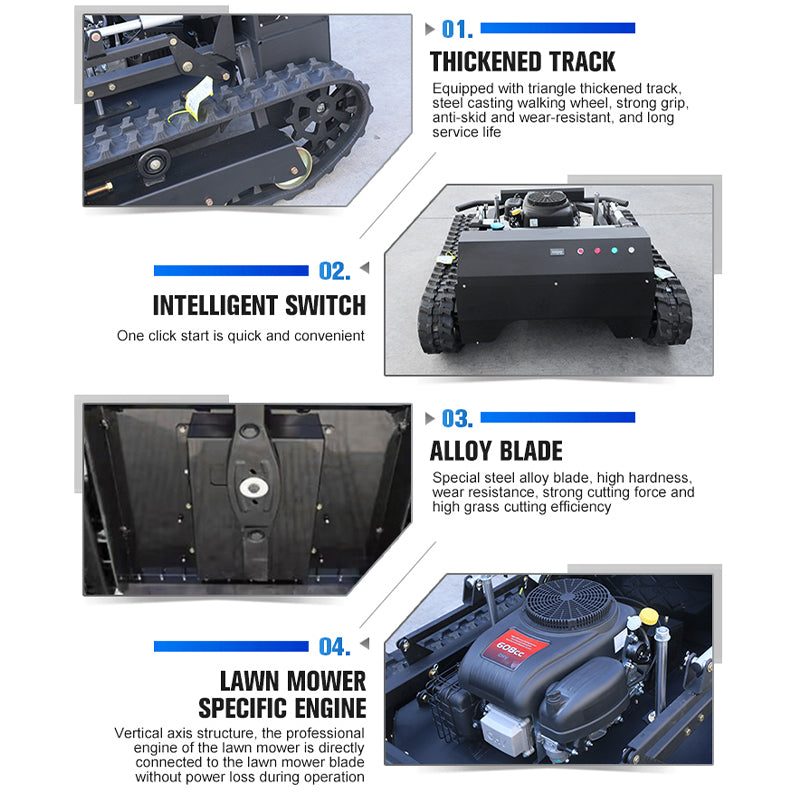 01.

THICKENED TRACK

Equipped with triangle thickened track, steel casting walking wheel, strong grip, anti-skid and wear-resistant, and long service life

02.

INTELLIGENT SWITCH

One click start is quick and convenient

03.

ALLOY BLADE

Special steel alloy blade, high hardness, wear resistance, strong cutting force and high grass cutting efficiency

04.

LAWN MOWER SPECIFIC ENGINE

Vertical axis structure, the professional engine of the lawn mower is directly connected to the lawn mower blade without power loss during operation

608cc