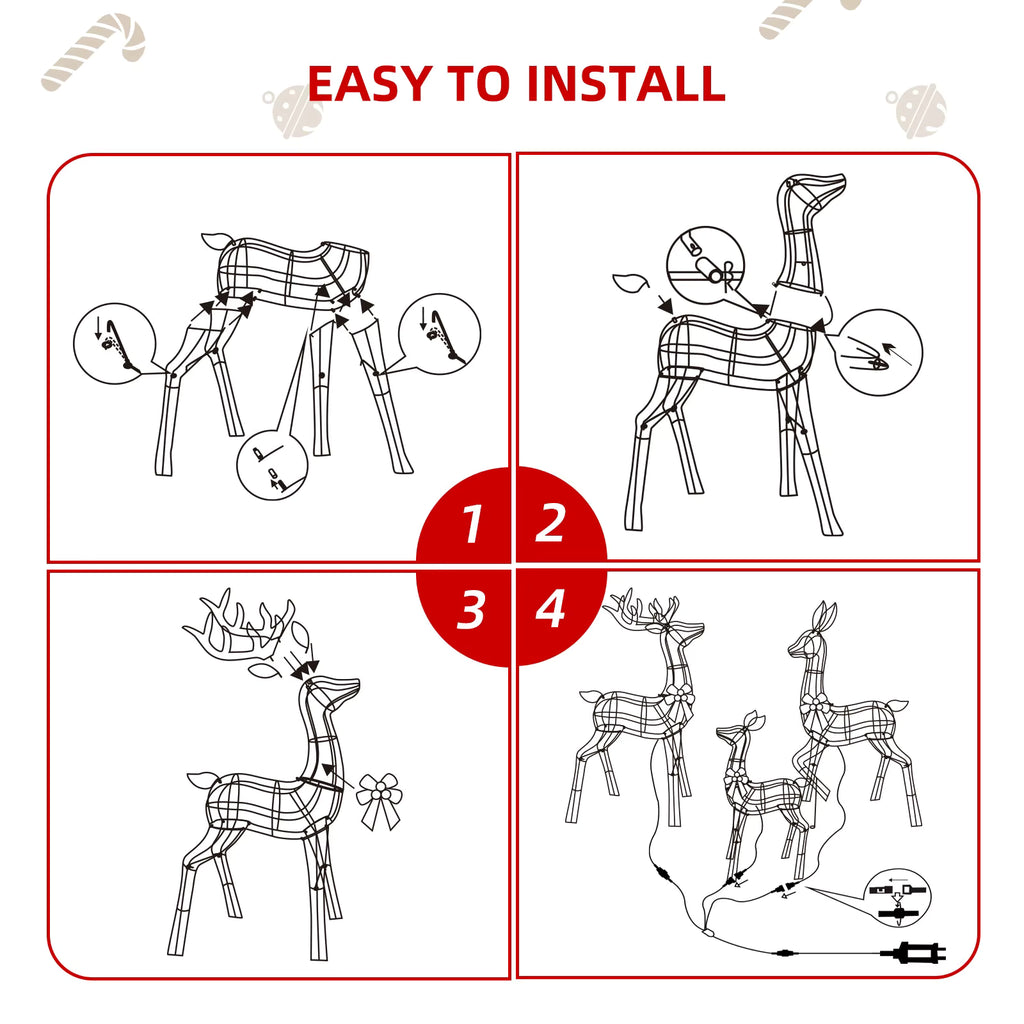 EASY TO INSTALL

1

2

3

4