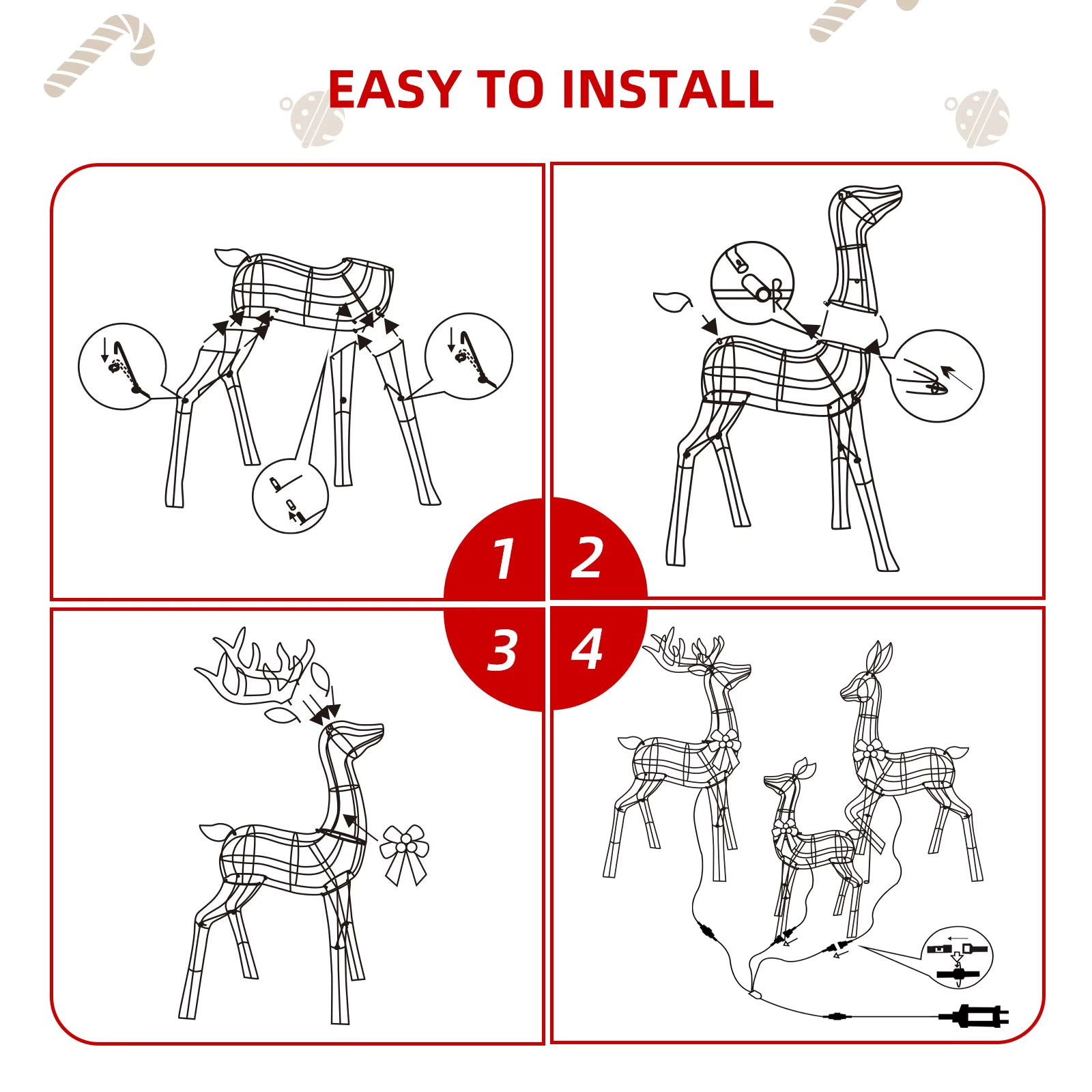 EASY TO INSTALL

1

2

3

4