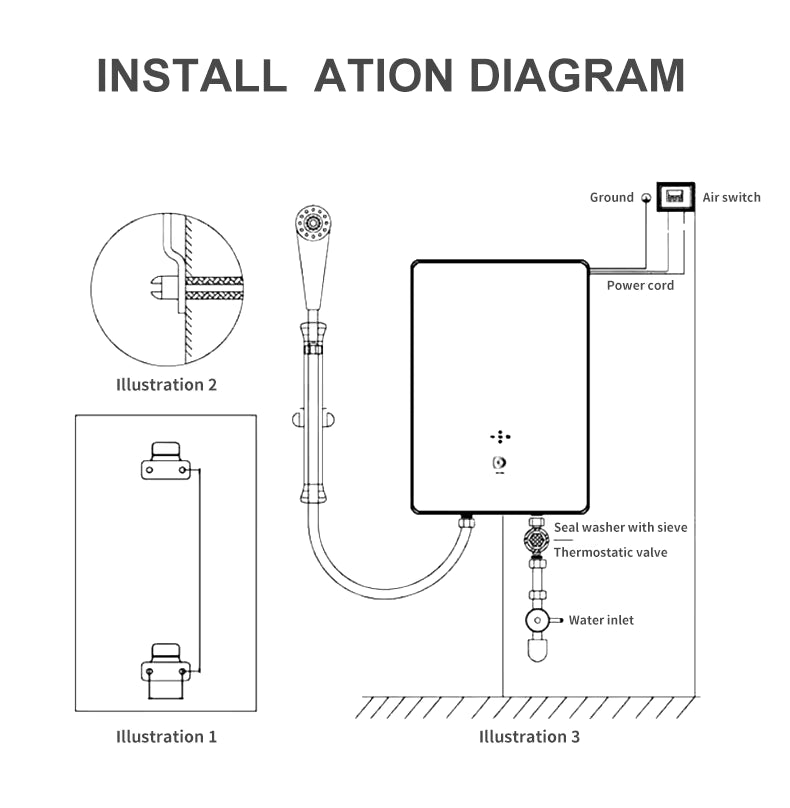 INSTALL ATION DIAGRAM

Ground

Air switch

Power cord

Illustration 2

Seal washer with sieve

Thermostatic valve

Water inlet

Illustration 1

Illustration 3